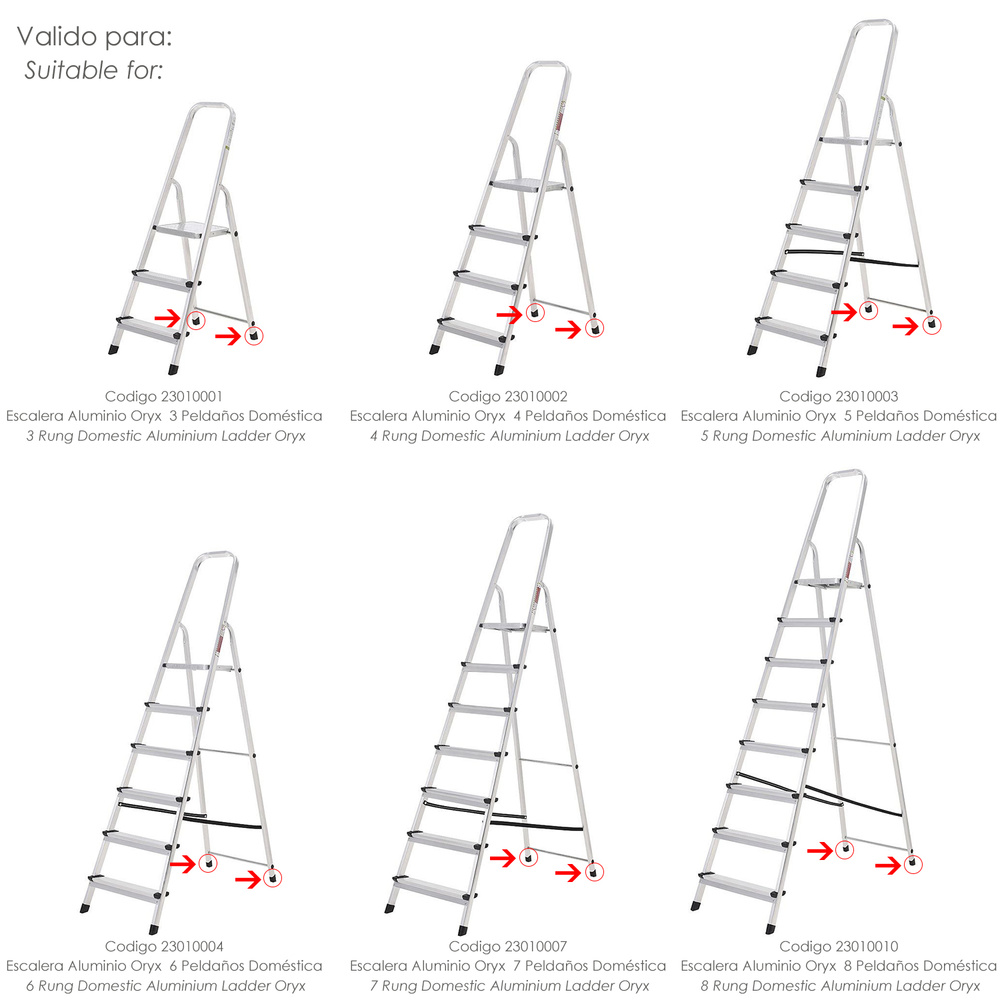 Valido para:
Suitable for:

Codigo 23010001
Escalera Aluminio Oryx 3 Peldaños Doméstica
3 Rung Domestic Aluminium Ladder Oryx

Codigo 23010002
Escalera Aluminio Oryx 4 Peldaños Doméstica
4 Rung Domestic Aluminium Ladder Oryx

Codigo 23010003
Escalera Aluminio Oryx 5 Peldaños Doméstica
5 Rung Domestic Aluminium Ladder Oryx

Codigo 23010004
Escalera Aluminio Oryx 6 Peldaños Doméstica
6 Rung Domestic Aluminium Ladder Oryx

Codigo 23010007
Escalera Aluminio Oryx 7 Peldaños Doméstica
7 Rung Domestic Aluminium Ladder Oryx

Codigo 23010010
Escalera Aluminio Oryx 8 Peldaños Doméstica
8 Rung Domestic Aluminium Ladder Oryx