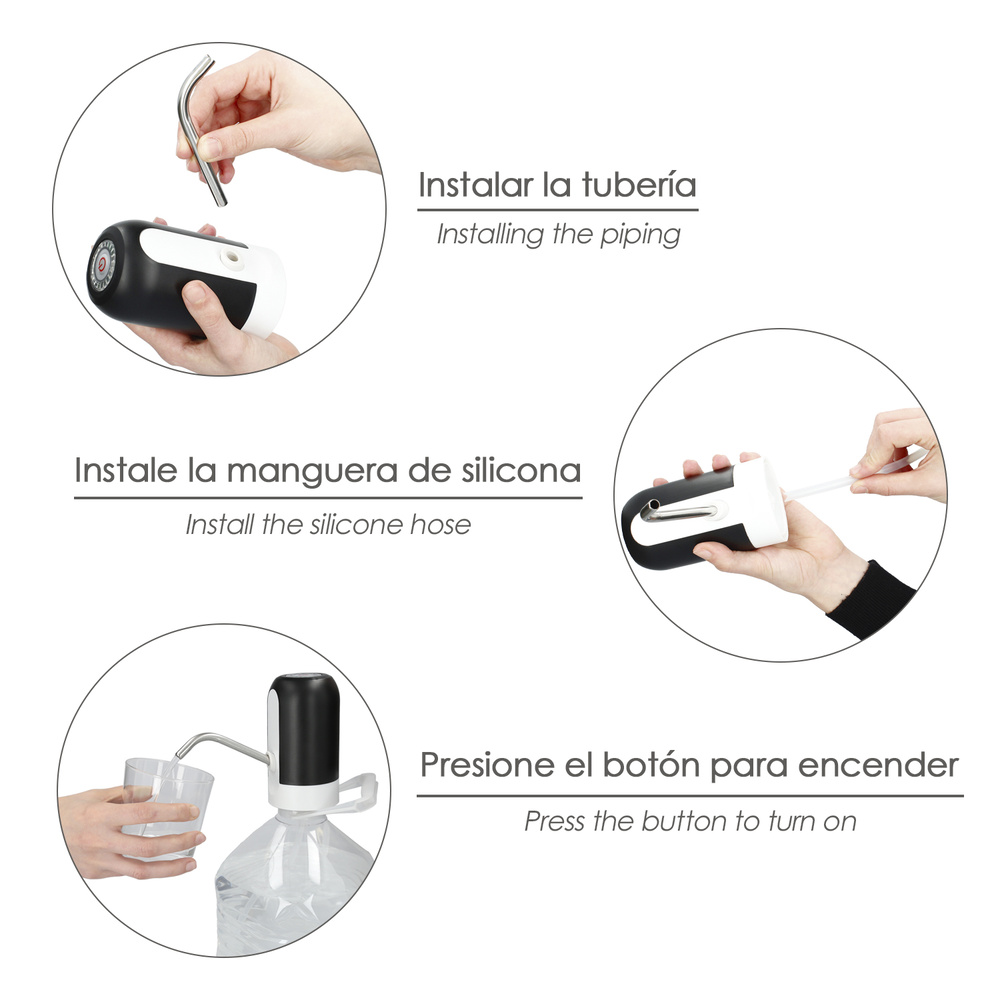 Instalar la tubería

Installing the piping

Instale la manguera de silicona

Install the silicone hose

Presione el botón para encender

Press the button to turn on